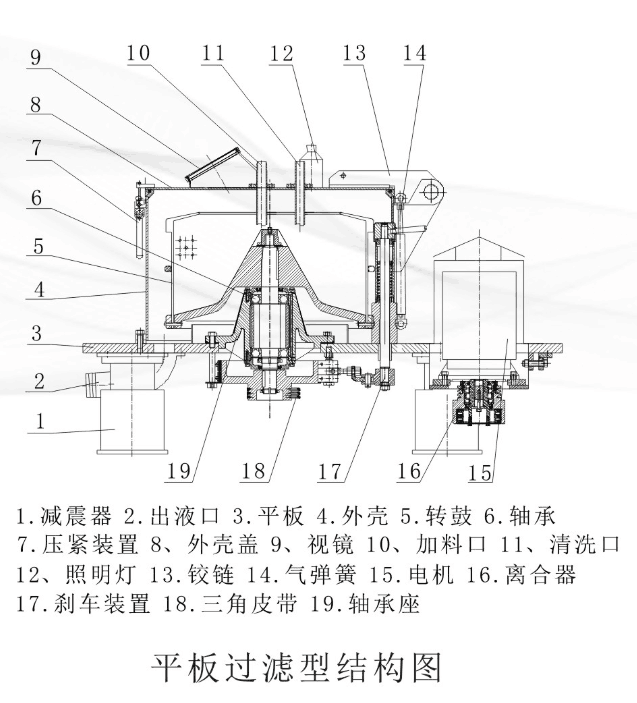 9
10
11
12
13
14
8
7
6
5
4
3
2
1
19
18
17
16
15

1.减震器 2.出液口 3.平板 4.外壳 5.转鼓 6.轴承
7.压紧装置 8、外壳盖 9、视镜 10、加料口 11、清洗口
12、照明灯 13.铰链 14.气弹簧 15.电机 16.离合器
17.刹车装置 18.三角皮带 19.轴承座

平板过滤型结构图